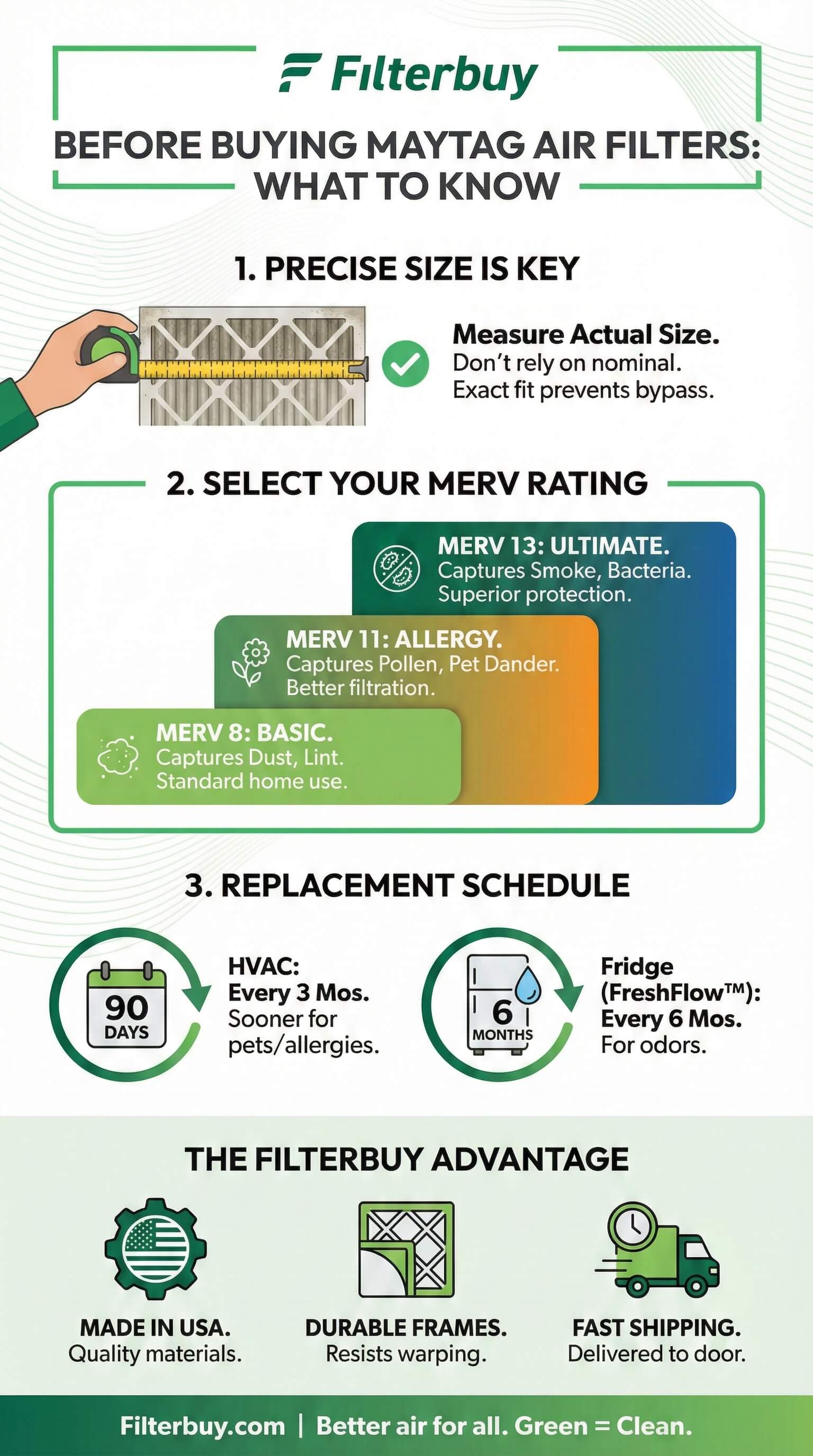 Filterbuy

BEFORE BUYING MAYTAG AIR FILTERS: WHAT TO KNOW

1. PRECISE SIZE IS KEY

Measure Actual Size. Don't rely on nominal. Exact fit prevents bypass.

2. SELECT YOUR MERV RATING

MERV 13: ULTIMATE. Captures Smoke, Bacteria. Superior protection.

MERV 11: ALLERGY. Captures Pollen, Pet Dander. Better filtration.

MERV 8: BASIC. Captures Dust, Lint. Standard home use.

3. REPLACEMENT SCHEDULE

90 DAYS

HVAC: Every 3 Mos. Sooner for pets/allergies.

6 MONTHS

Fridge (FreshFlow™): Every 6 Mos. For odors.

THE FILTERBUY ADVANTAGE

MADE IN USA. Quality materials.

DURABLE FRAMES. Resists warping.

FAST SHIPPING. Delivered to door.

Filterbuy.com | Better air for all. Green = Clean.